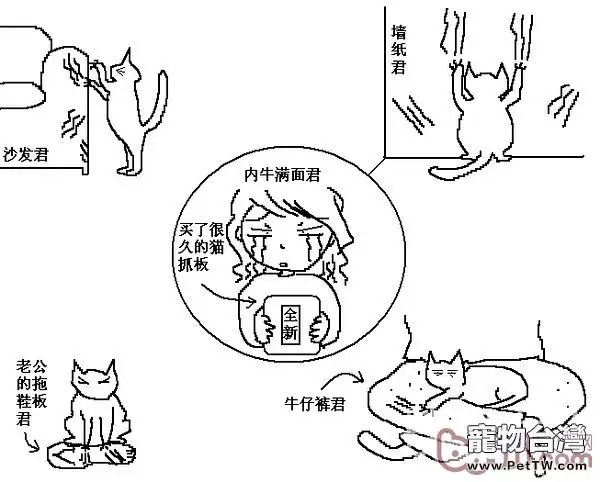 沙发君

墙纸君

内牛满面君

买了很久的猫抓板

全新

老公的拖鞋板君

牛仔裤君

寵物台灣
www.PetTW.com