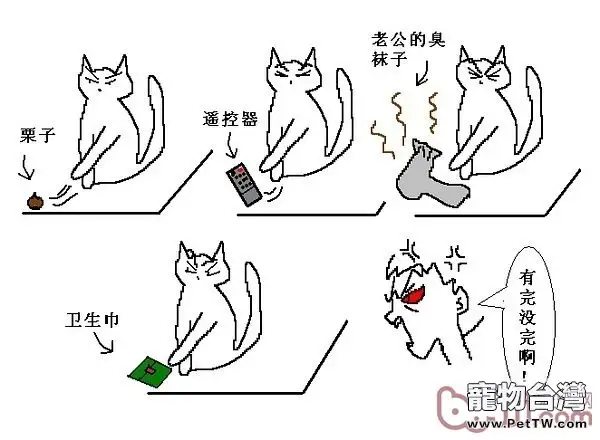 栗子

遥控器

老公的臭袜子

卫生巾

有完没完啊！

寵物台灣
www.PetTW.com