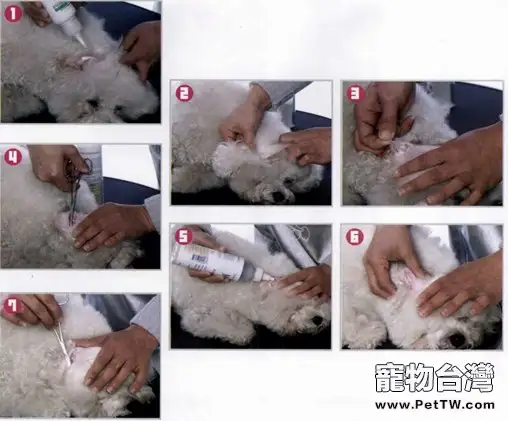 1
2
3
4
5
6
7
寵物台灣
www.PetTW.com